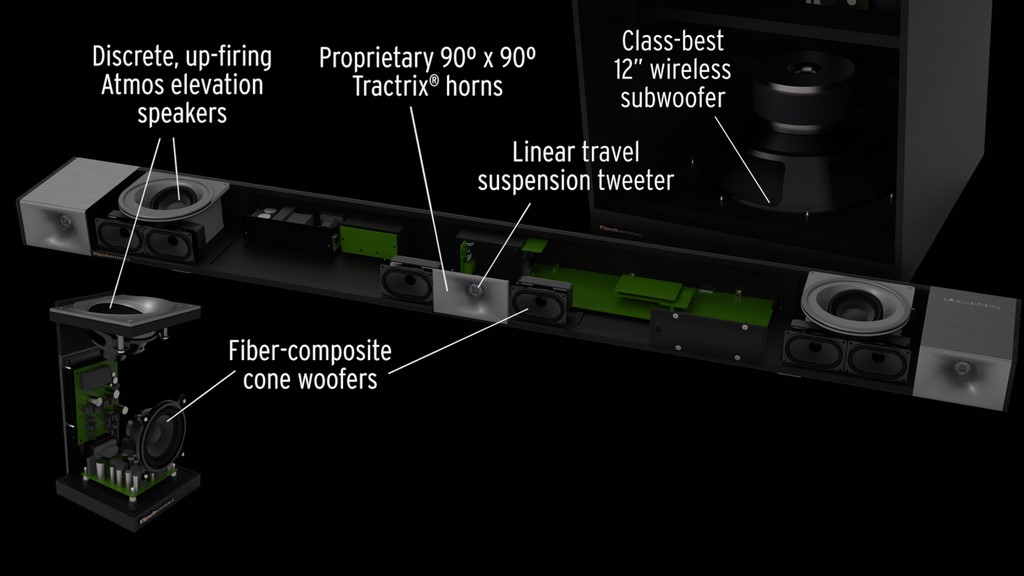 Discrete, up-firing Atmos elevation speakers

Proprietary 90º x 90º Tractrix® horns

Class-best 12" wireless subwoofer

Linear travel suspension tweeter

Fiber-composite cone woofers